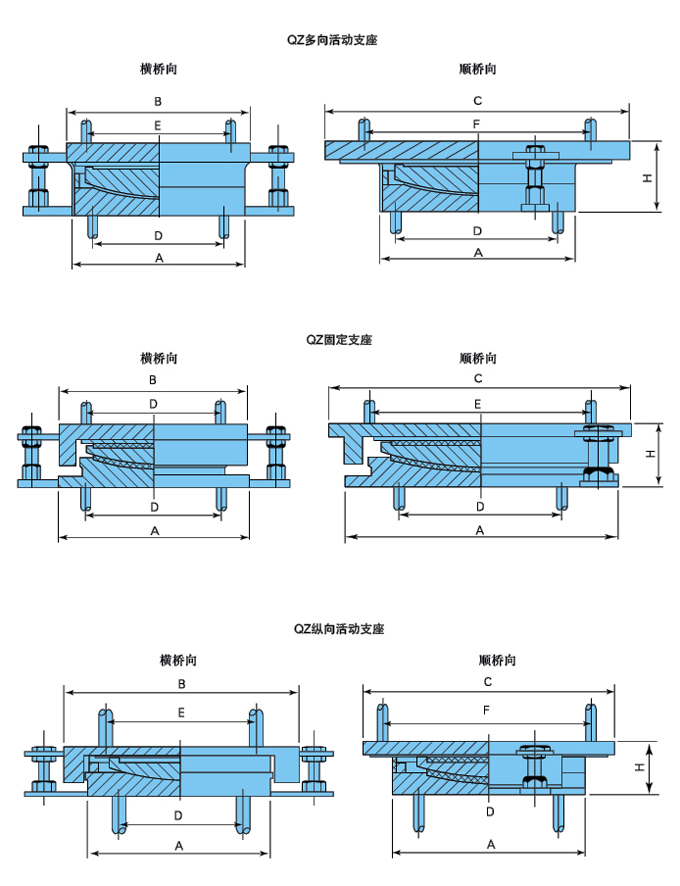 QZ多向活动支座

横桥向

B
E
D
A

顺桥向

C
F
H
D
A

QZ固定支座

横桥向

B
D
D
A

顺桥向

C
E
H
D
A

QZ纵向活动支座

横桥向

B
E
D
A

顺桥向

C
F
H
D
A